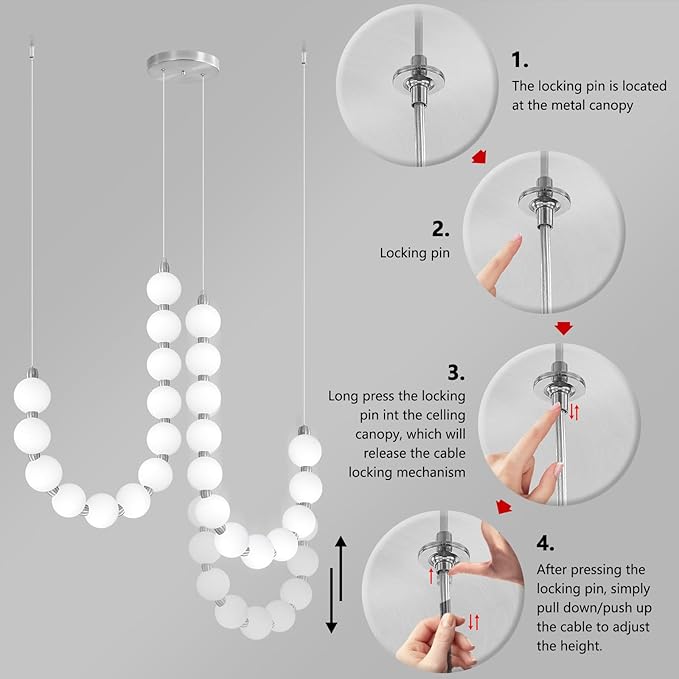 1.
The locking pin is located at the metal canopy

2.
Locking pin

3.
Long press the locking pin int the celling canopy, which will release the cable locking mechanism

4.
After pressing the locking pin, simply pull down/push up the cable to adjust the height.