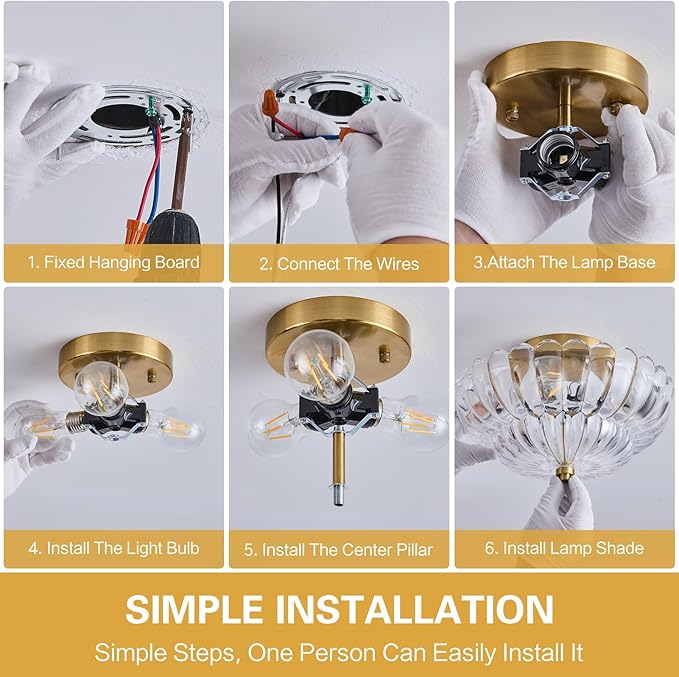 1. Fixed Hanging Board

2. Connect The Wires

3.Attach The Lamp Base

4. Install The Light Bulb

5. Install The Center Pillar

6. Install Lamp Shade

SIMPLE INSTALLATION

Simple Steps, One Person Can Easily Install It