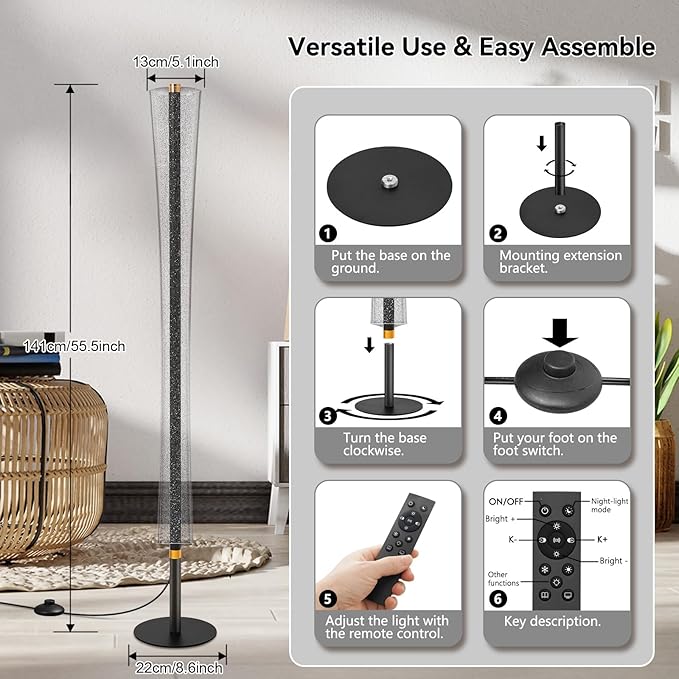 Versatile Use & Easy Assemble

13cm/5.1inch

141cm/55.5inch

22cm/8.6inch

1
Put the base on the ground.

2
Mounting extension bracket.

3
Turn the base clockwise.

4
Put your foot on the foot switch.

5
Adjust the light with the remote control.

ON/OFF
Night-light mode
Bright +
K-
K+
Bright -
Other functions
6
Key description.