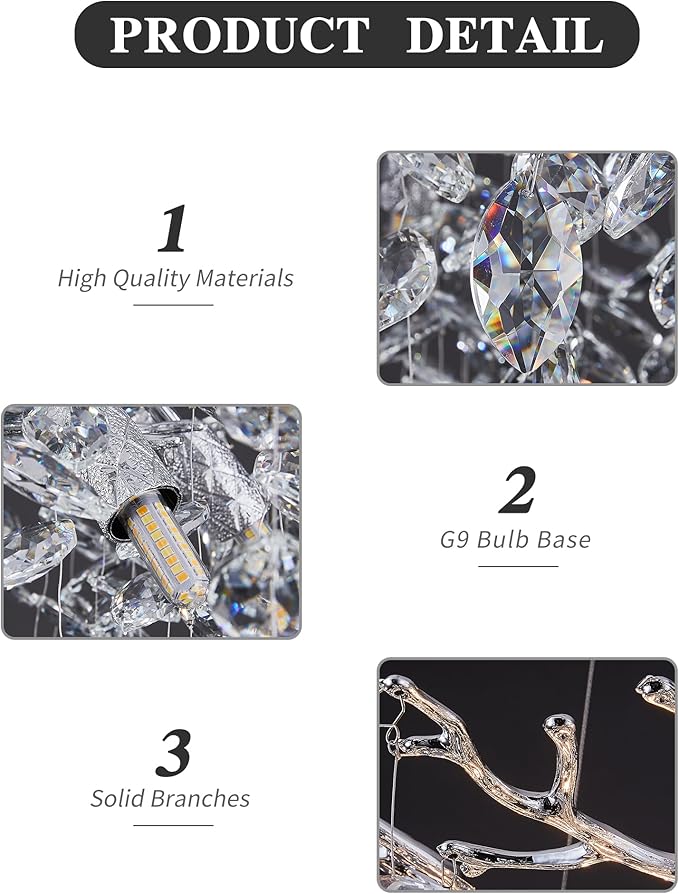 PRODUCT DETAIL

1
High Quality Materials

2
G9 Bulb Base

3
Solid Branches