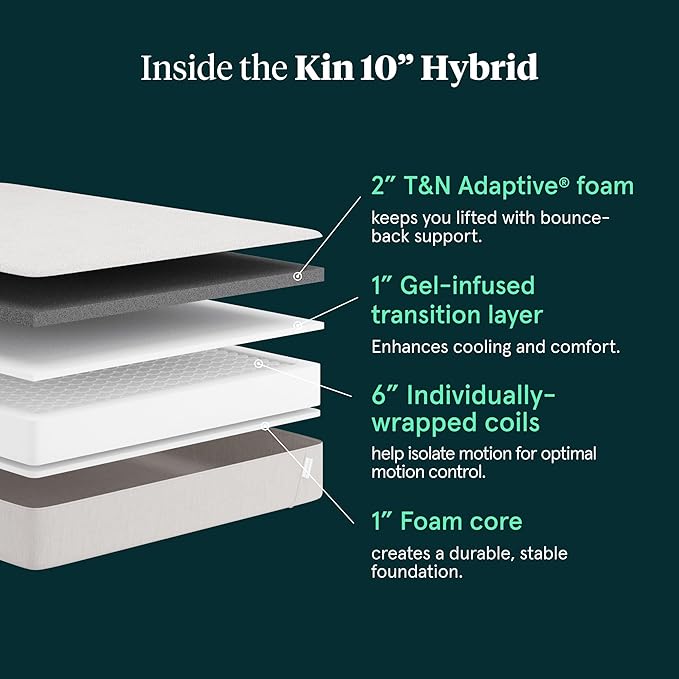 Inside the Kin 10” Hybrid

2” T&N Adaptive® foam

keeps you lifted with bounce-back support.

1” Gel-infused transition layer

Enhances cooling and comfort.

6” Individually-wrapped coils

help isolate motion for optimal motion control.

1” Foam core

creates a durable, stable foundation.