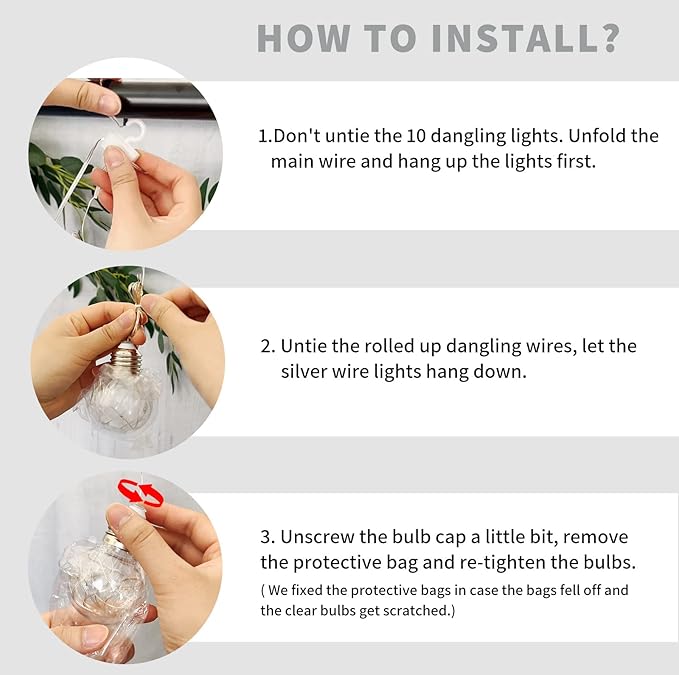 HOW TO INSTALL?

1.Don't untie the 10 dangling lights. Unfold the main wire and hang up the lights first.

2. Untie the rolled up dangling wires, let the silver wire lights hang down.

3. Unscrew the bulb cap a little bit, remove the protective bag and re-tighten the bulbs.

( We fixed the protective bags in case the bags fell off and the clear bulbs get scratched.)