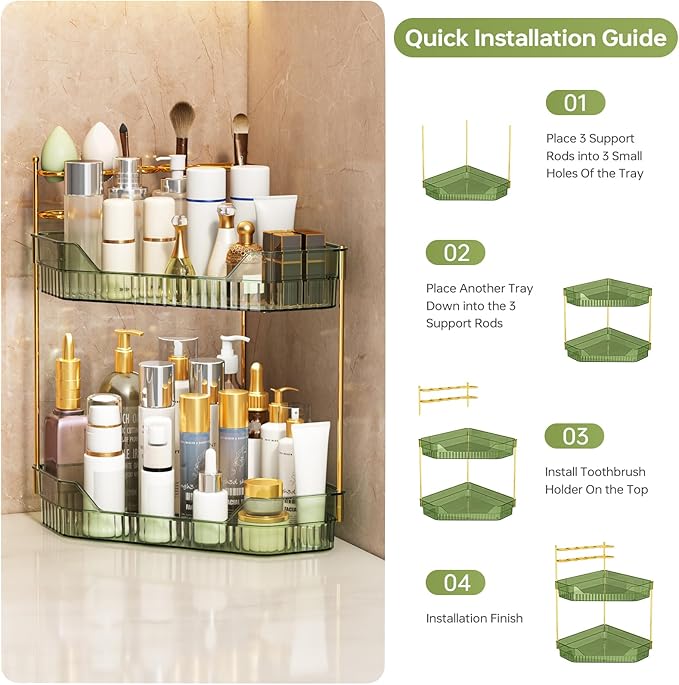 Quick Installation Guide

01

Place 3 Support Rods into 3 Small Holes Of the Tray

02

Place Another Tray Down into the 3 Support Rods

03

Install Toothbrush Holder On the Top

04

Installation Finish