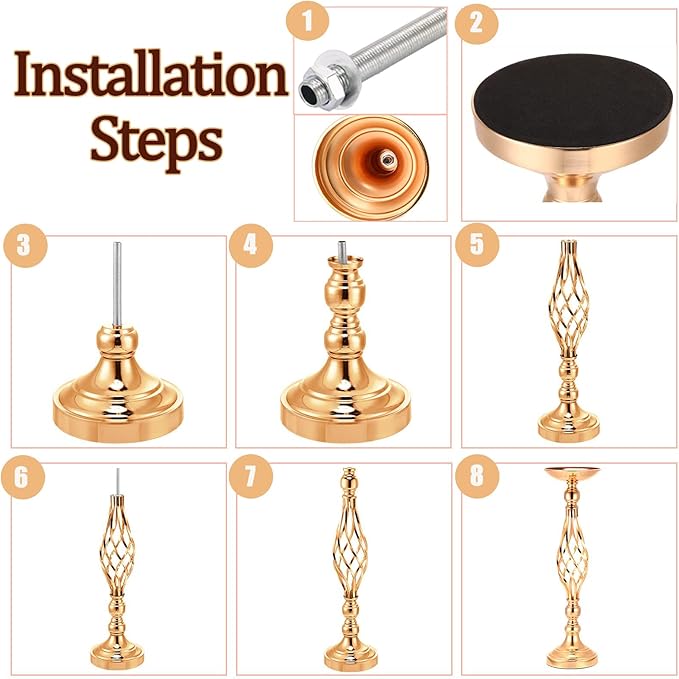 Installation Steps

1

2

3

4

5

6

7

8