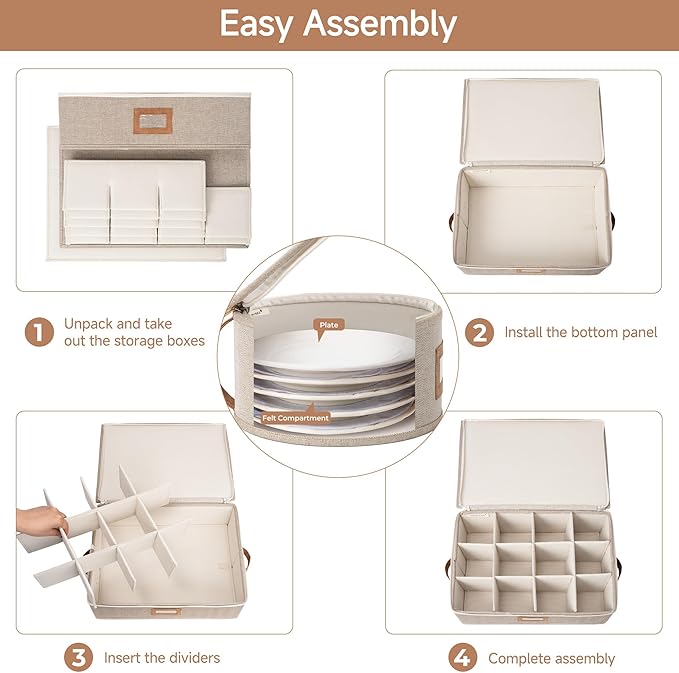 Easy Assembly

1 Unpack and take out the storage boxes

Plate

Felt Compartment

2 Install the bottom panel

3 Insert the dividers

4 Complete assembly