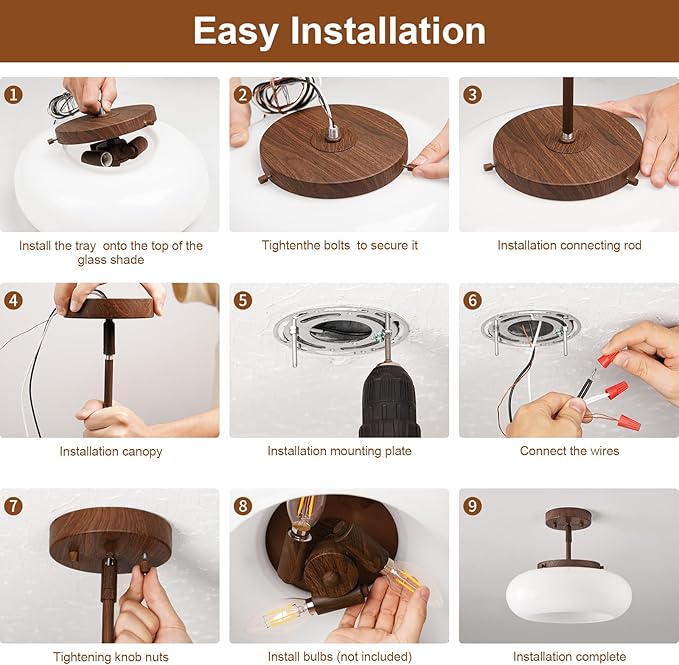 Easy Installation

1

Install the tray onto the top of the glass shade

2

Tightenthe bolts to secure it

3

Installation connecting rod

4

Installation canopy

5

Installation mounting plate

6

Connect the wires

7

Tightening knob nuts

8

Install bulbs (not included)

9

Installation complete