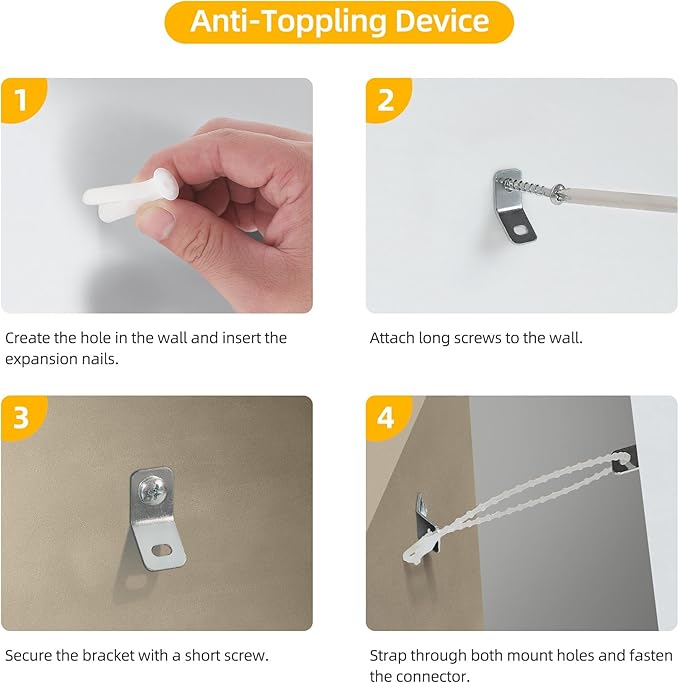 Anti-Toppling Device

1

Create the hole in the wall and insert the expansion nails.

2

Attach long screws to the wall.

3

Secure the bracket with a short screw.

4

Strap through both mount holes and fasten the connector.