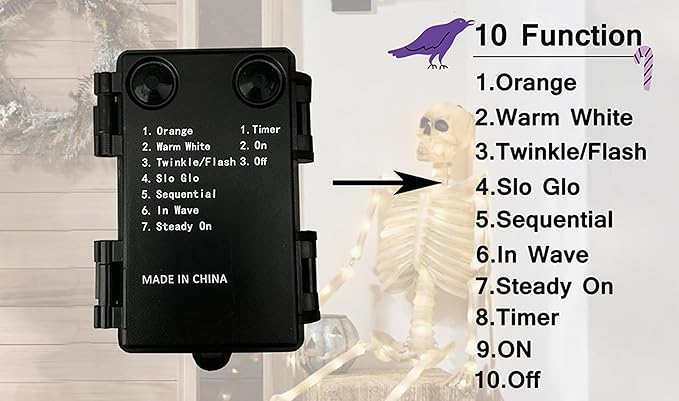 1. Orange
2. Warm White
3. Twinkle/Flash
4. Slo Glo
5. Sequential
6. In Wave
7. Steady On

1. Timer
2. On
3. Off

MADE IN CHINA

10 Function
1.Orange
2.Warm White
3.Twinkle/Flash
4.Slo Glo
5.Sequential
6.In Wave
7.Steady On
8.Timer
9.ON
10.Off