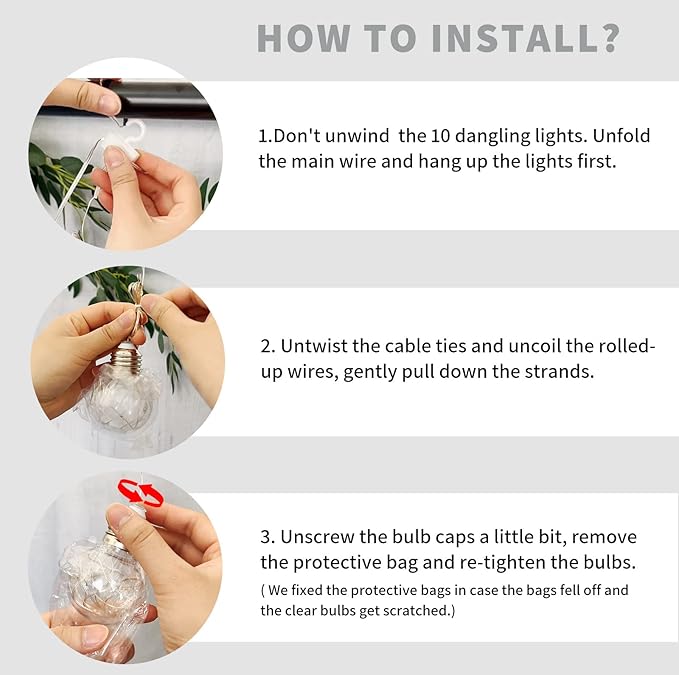 HOW TO INSTALL?

1.Don't unwind the 10 dangling lights. Unfold the main wire and hang up the lights first.

2. Untwist the cable ties and uncoil the rolled-up wires, gently pull down the strands.

3. Unscrew the bulb caps a little bit, remove the protective bag and re-tighten the bulbs.

( We fixed the protective bags in case the bags fell off and the clear bulbs get scratched.)