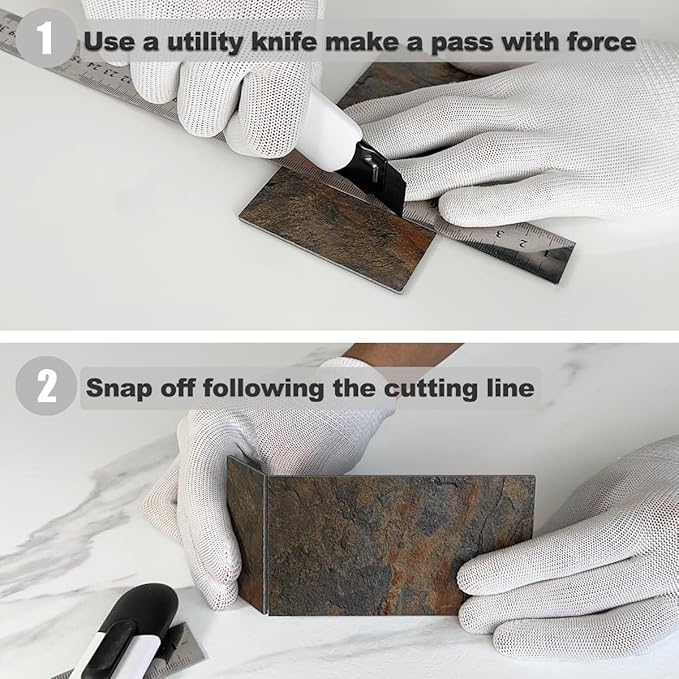 1 Use a utility knife make a pass with force

2 Snap off following the cutting line