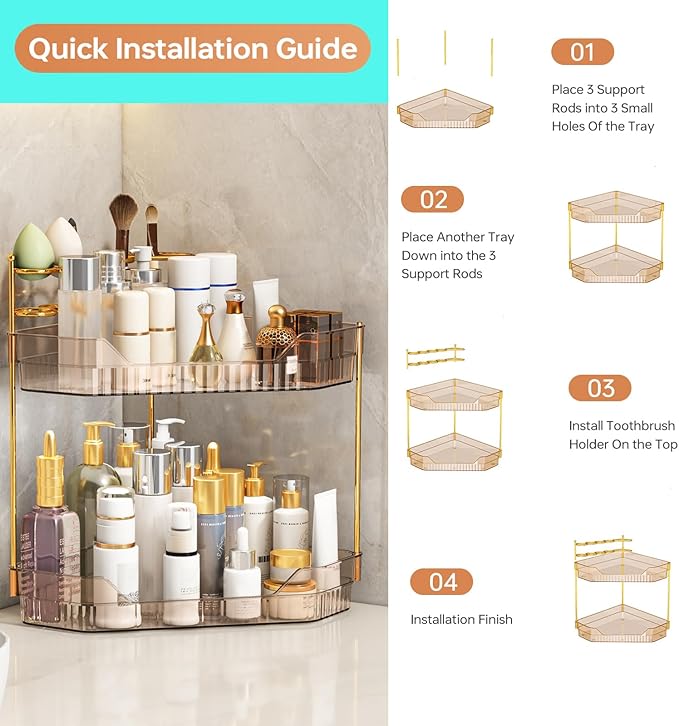 Quick Installation Guide

01

Place 3 Support Rods into 3 Small Holes Of the Tray

02

Place Another Tray Down into the 3 Support Rods

03

Install Toothbrush Holder On the Top

04

Installation Finish