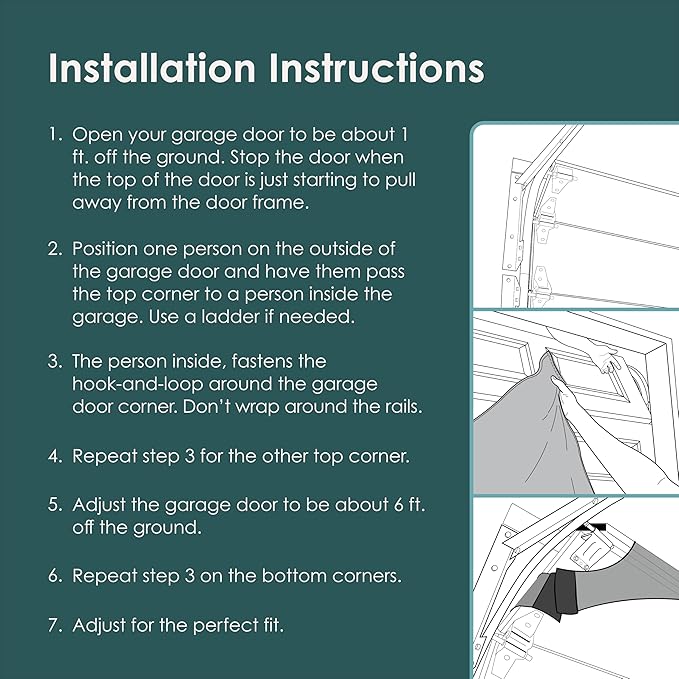 Installation Instructions

1. Open your garage door to be about 1 ft. off the ground. Stop the door when the top of the door is just starting to pull away from the door frame.

2. Position one person on the outside of the garage door and have them pass the top corner to a person inside the garage. Use a ladder if needed.

3. The person inside, fastens the hook-and-loop around the garage door corner. Don't wrap around the rails.

4. Repeat step 3 for the other top corner.

5. Adjust the garage door to be about 6 ft. off the ground.

6. Repeat step 3 on the bottom corners.

7. Adjust for the perfect fit.