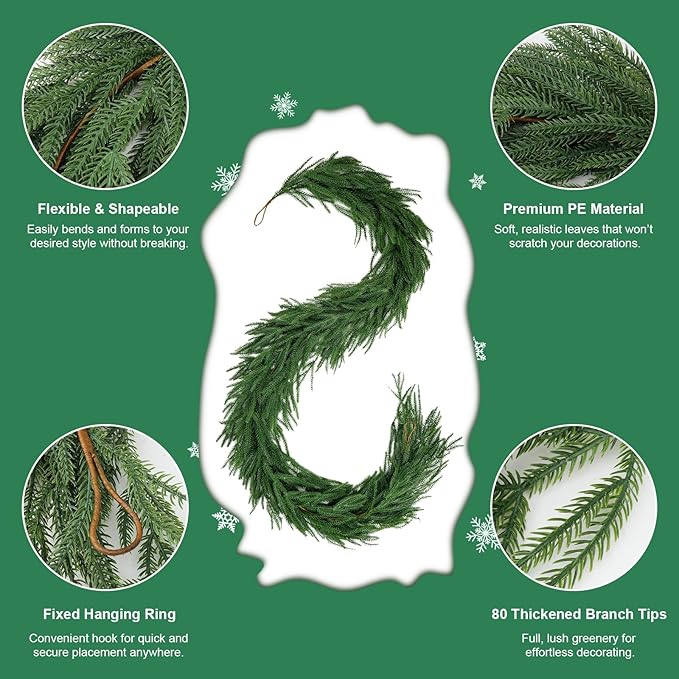 Flexible & Shapeable
Easily bends and forms to your desired style without breaking.

Premium PE Material
Soft, realistic leaves that won't scratch your decorations.

Fixed Hanging Ring
Convenient hook for quick and secure placement anywhere.

80 Thickened Branch Tips
Full, lush greenery for effortless decorating.