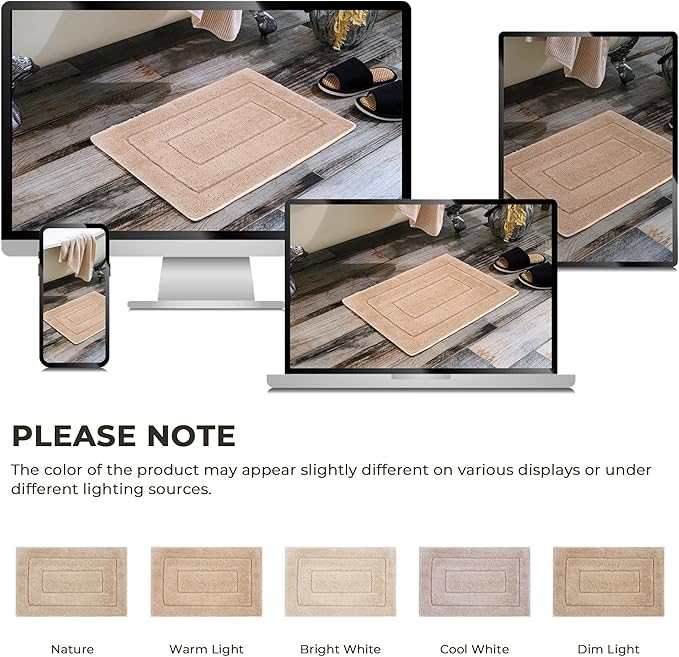 PLEASE NOTE

The color of the product may appear slightly different on various displays or under different lighting sources.

Nature

Warm Light

Bright White

Cool White

Dim Light