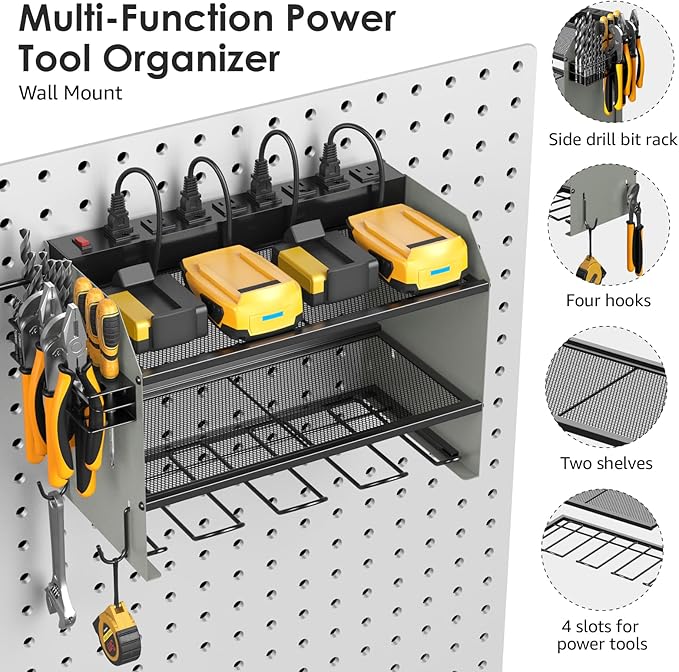 Multi-Function Power Tool Organizer
Wall Mount

Side drill bit rack

Four hooks

Two shelves

4 slots for power tools