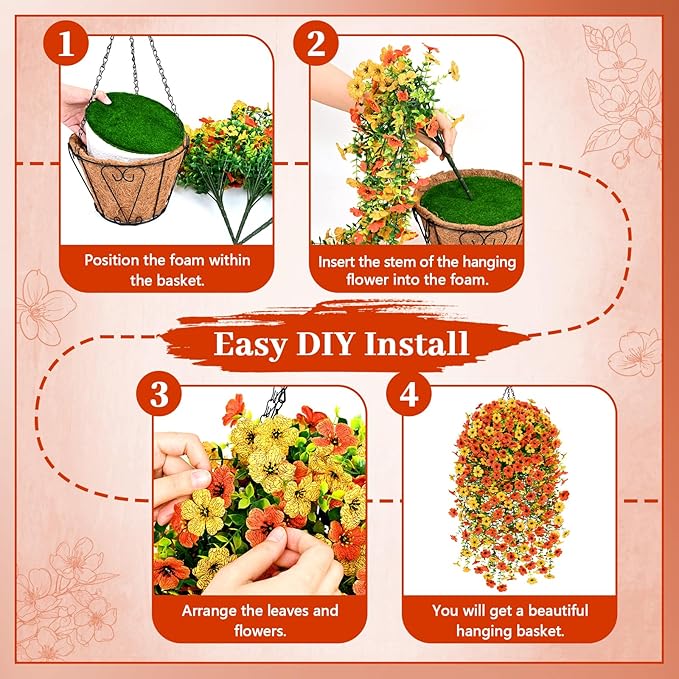 1

Position the foam within the basket.

2

Insert the stem of the hanging flower into the foam.

Easy DIY Install

3

Arrange the leaves and flowers.

4

You will get a beautiful hanging basket.