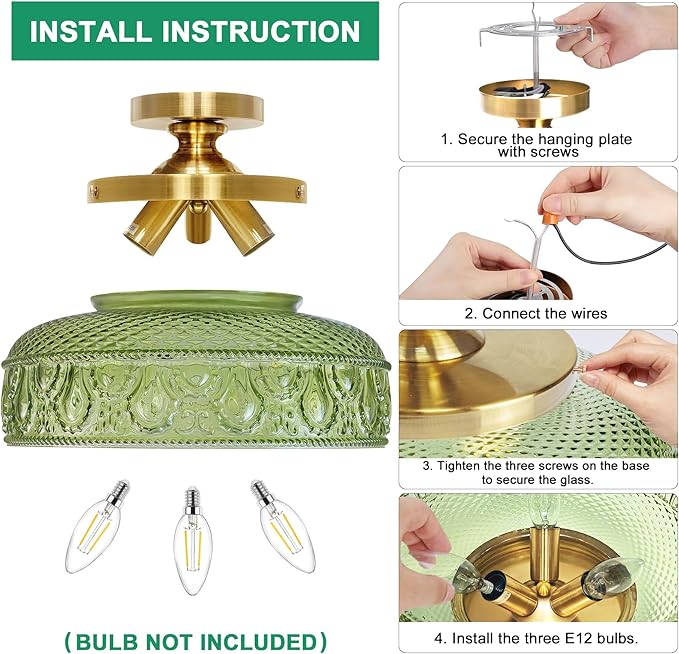 INSTALL INSTRUCTION

(BULB NOT INCLUDED)

1. Secure the hanging plate with screws

2. Connect the wires

3. Tighten the three screws on the base to secure the glass.

4. Install the three E12 bulbs.