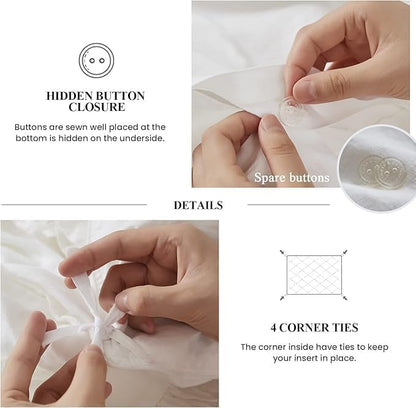 HIDDEN BUTTON CLOSURE

Buttons are sewn well placed at the bottom is hidden on the underside.

Spare buttons

DETAILS

4 CORNER TIES

The corner inside have ties to keep your insert in place.