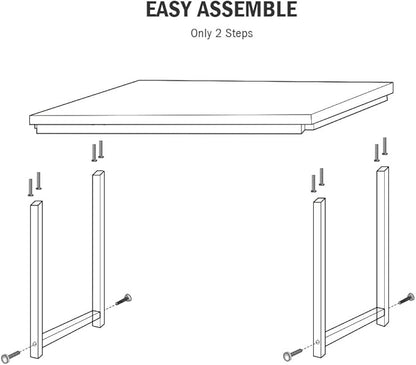 EASY ASSEMBLE

Only 2 Steps