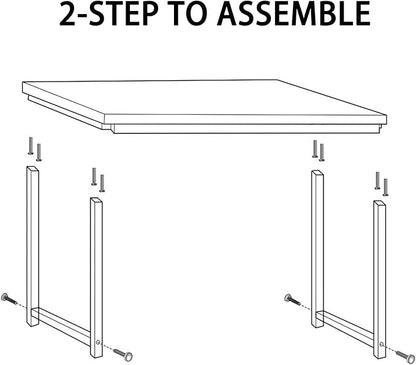 2-STEP TO ASSEMBLE