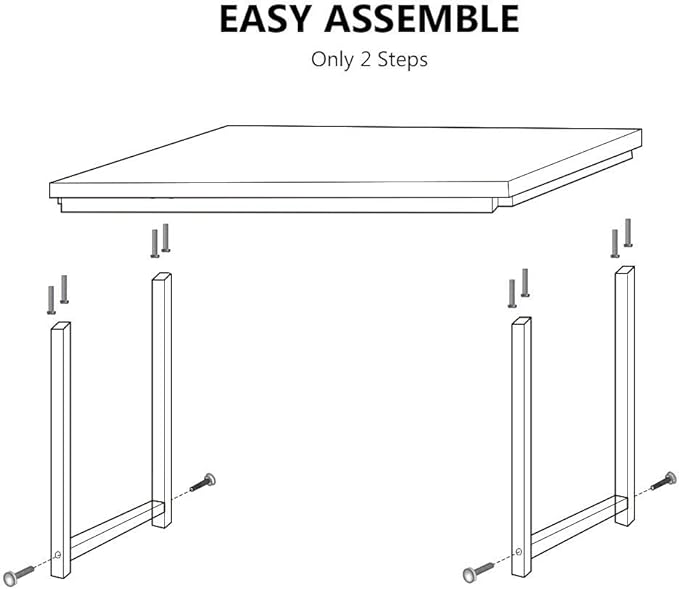 EASY ASSEMBLE

Only 2 Steps