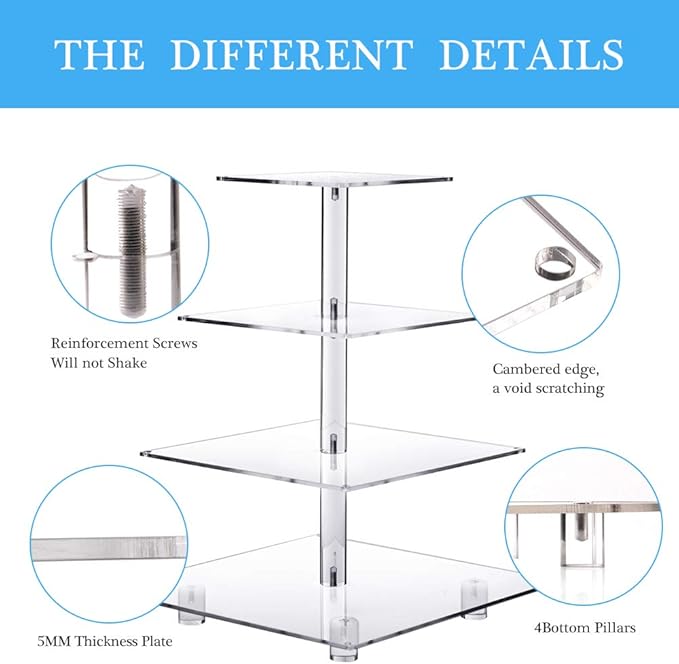 THE DIFFERENT DETAILS

Reinforcement Screws
Will not Shake

Cambered edge,
a void scratching

5MM Thickness Plate

4Bottom Pillars