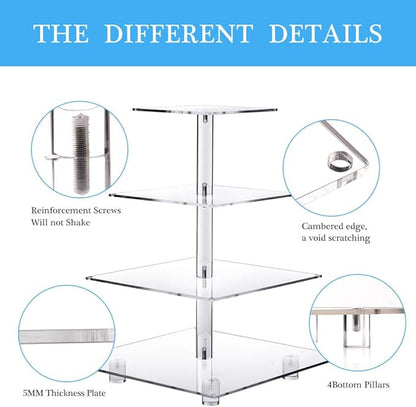 THE DIFFERENT DETAILS

Reinforcement Screws
Will not Shake

Cambered edge,
a void scratching

5MM Thickness Plate

4Bottom Pillars