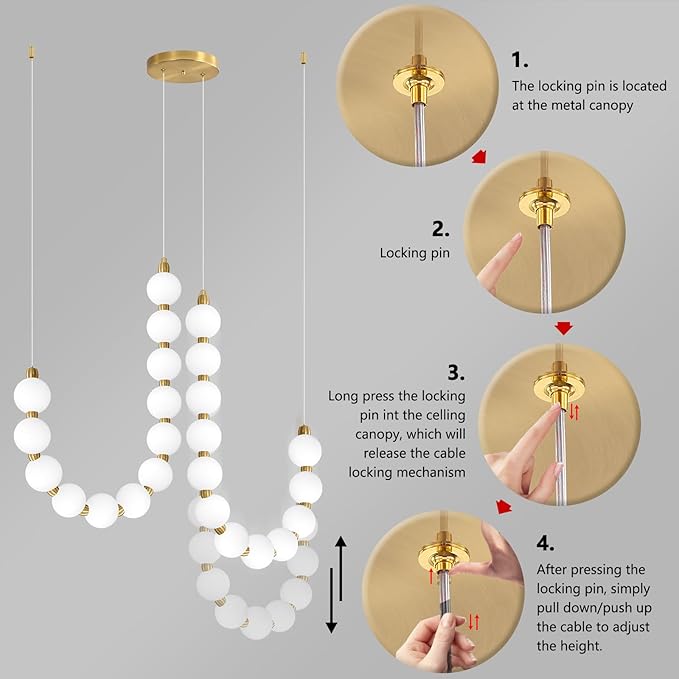 1.
The locking pin is located at the metal canopy

2.
Locking pin

3.
Long press the locking pin int the celling canopy, which will release the cable locking mechanism

4.
After pressing the locking pin, simply pull down/push up the cable to adjust the height.