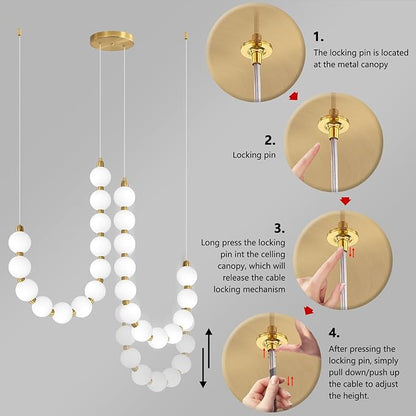 1.
The locking pin is located at the metal canopy

2.
Locking pin

3.
Long press the locking pin int the celling canopy, which will release the cable locking mechanism

4.
After pressing the locking pin, simply pull down/push up the cable to adjust the height.