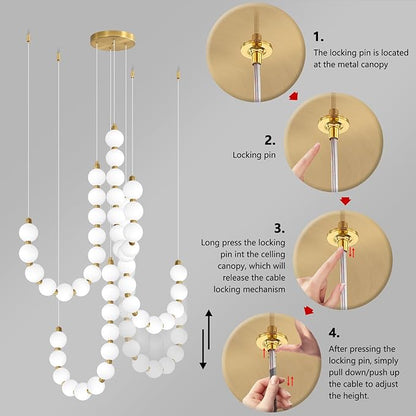 1.
The locking pin is located at the metal canopy

2.
Locking pin

3.
Long press the locking pin int the celling canopy, which will release the cable locking mechanism

4.
After pressing the locking pin, simply pull down/push up the cable to adjust the height.