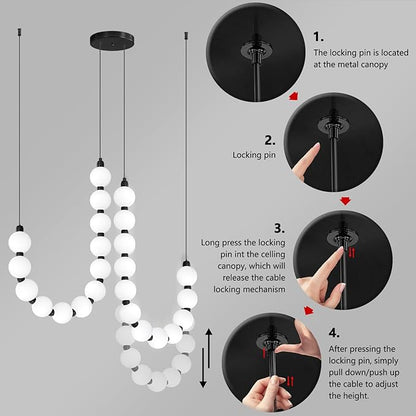 1.
The locking pin is located at the metal canopy

2.
Locking pin

3.
Long press the locking pin int the celling canopy, which will release the cable locking mechanism

4.
After pressing the locking pin, simply pull down/push up the cable to adjust the height.