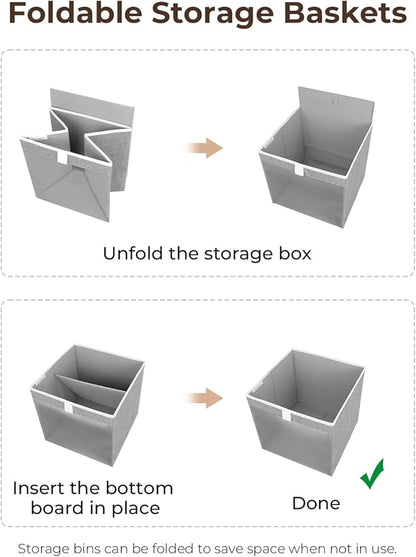 Foldable Storage Baskets

Unfold the storage box

Insert the bottom board in place

Done

Storage bins can be folded to save space when not in use.