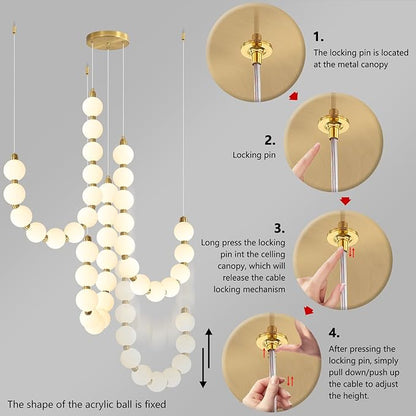 1.
The locking pin is located at the metal canopy

2.
Locking pin

3.
Long press the locking pin int the celling canopy, which will release the cable locking mechanism

4.
After pressing the locking pin, simply pull down/push up the cable to adjust the height.

The shape of the acrylic ball is fixed