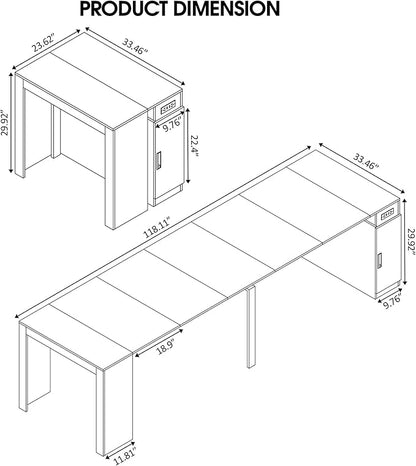 PRODUCT DIMENSION

23.62"
33.46"
29.92"
9.76"
22.4"
33.46"
118.11"
29.92"
9.76"
18.9"
11.81"