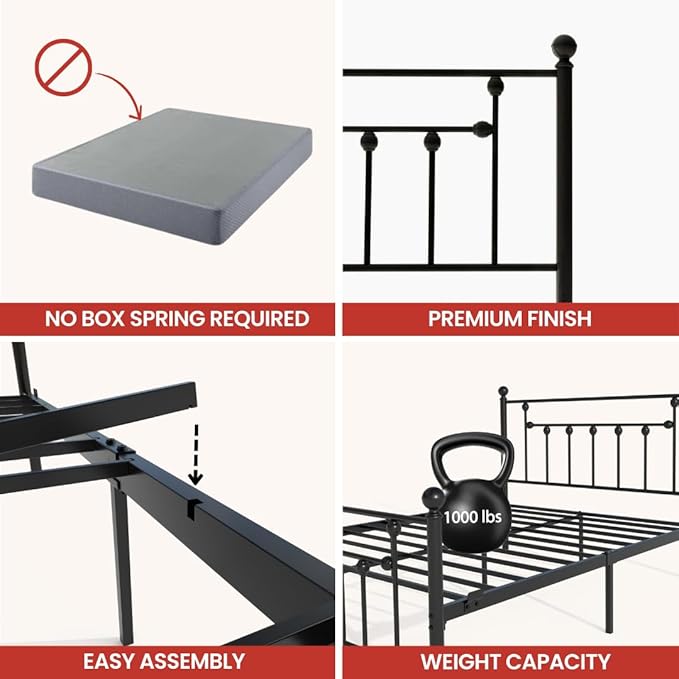 NO BOX SPRING REQUIRED

PREMIUM FINISH

EASY ASSEMBLY

1000 lbs

WEIGHT CAPACITY