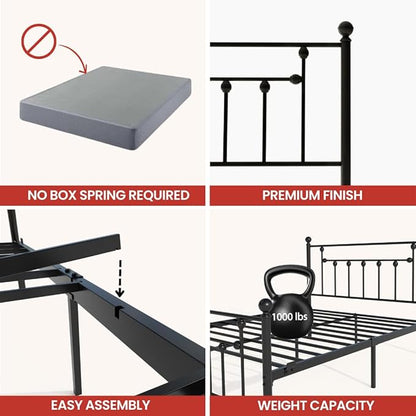 NO BOX SPRING REQUIRED

PREMIUM FINISH

EASY ASSEMBLY

1000 lbs

WEIGHT CAPACITY