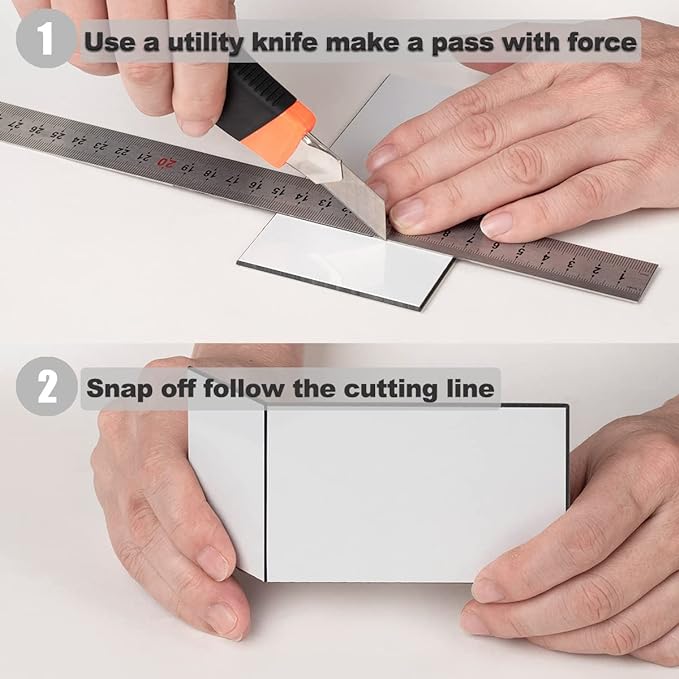 1 Use a utility knife make a pass with force

27 26 25 24 23 22 21 20 19 18 17 16 15 14 13 12

8 7 6 5 4 3 2 1

2 Snap off follow the cutting line