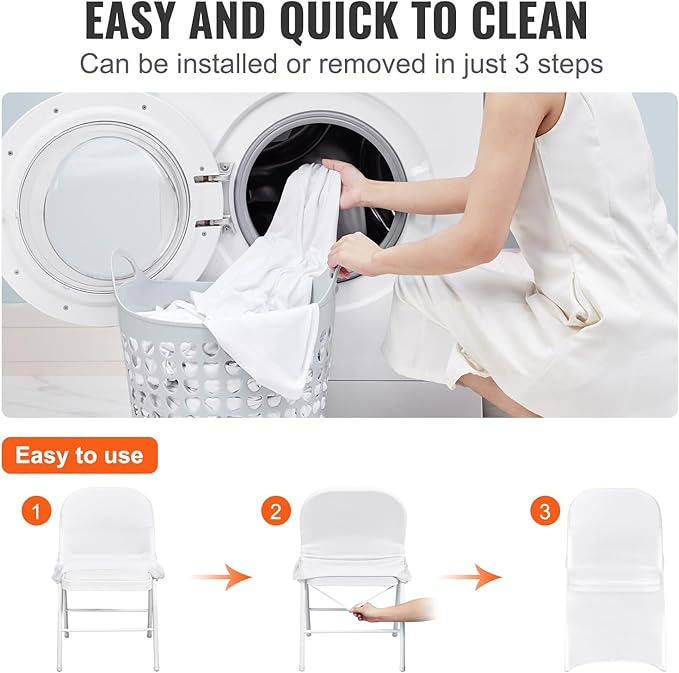 EASY AND QUICK TO CLEAN

Can be installed or removed in just 3 steps

Easy to use

1

2

3