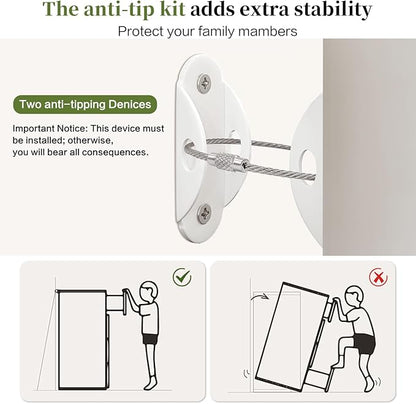 The anti-tip kit adds extra stability

Protect your family mambers

Two anti-tipping Denices

Important Notice: This device must be installed; otherwise, you will bear all consequences.