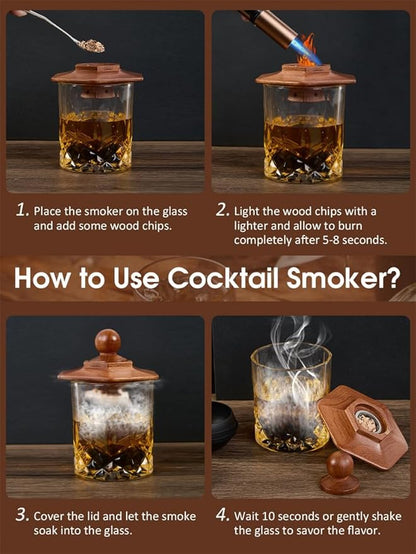 1. Place the smoker on the glass and add some wood chips.

2. Light the wood chips with a lighter and allow to burn completely after 5-8 seconds.

How to Use Cocktail Smoker?

3. Cover the lid and let the smoke soak into the glass.

4. Wait 10 seconds or gently shake the glass to savor the flavor.