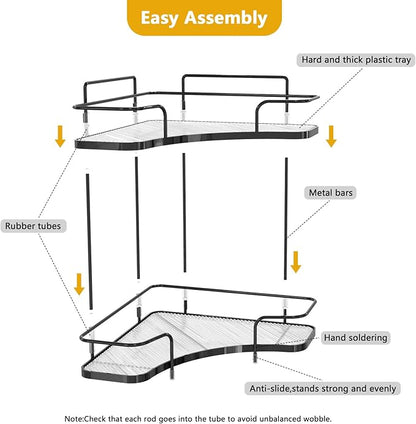 Easy Assembly

Hard and thick plastic tray

Metal bars

Rubber tubes

Hand soldering

Anti-slide,stands strong and evenly

Note:Check that each rod goes into the tube to avoid unbalanced wobble.