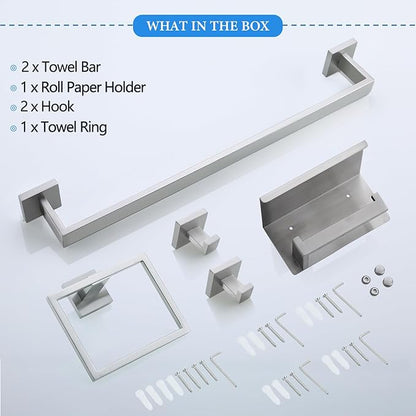 WHAT IN THE BOX

2 x Towel Bar
1 x Roll Paper Holder
2 x Hook
1 x Towel Ring