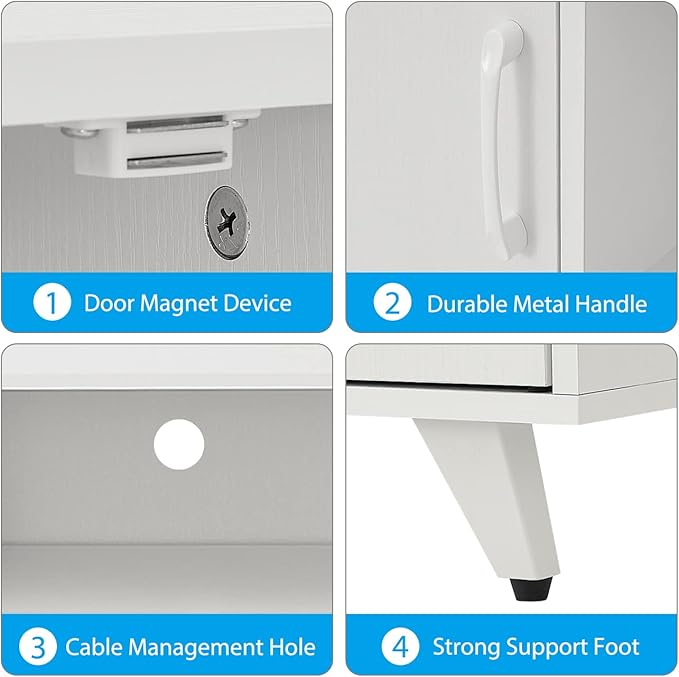 1 Door Magnet Device

2 Durable Metal Handle

3 Cable Management Hole

4 Strong Support Foot