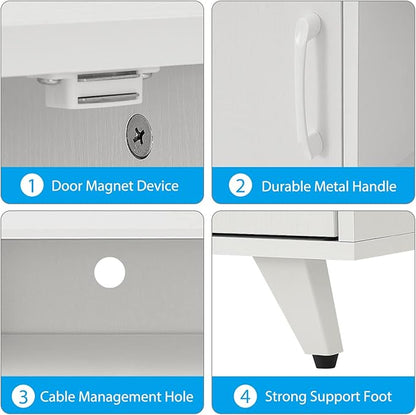 1 Door Magnet Device

2 Durable Metal Handle

3 Cable Management Hole

4 Strong Support Foot