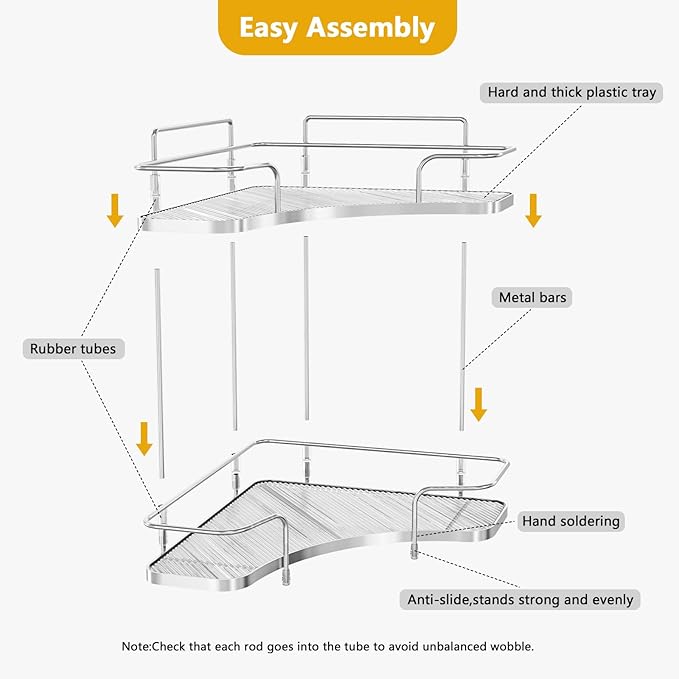 Easy Assembly

Hard and thick plastic tray

Metal bars

Rubber tubes

Hand soldering

Anti-slide,stands strong and evenly

Note:Check that each rod goes into the tube to avoid unbalanced wobble.