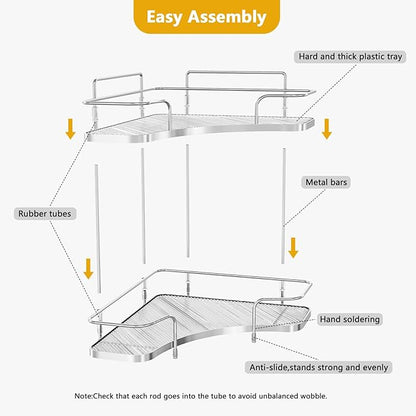 Easy Assembly

Hard and thick plastic tray

Metal bars

Rubber tubes

Hand soldering

Anti-slide,stands strong and evenly

Note:Check that each rod goes into the tube to avoid unbalanced wobble.