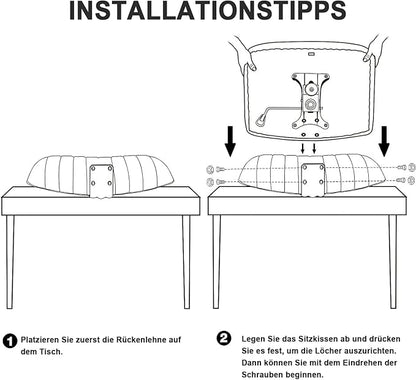 INSTALLATIONSTIPPS

1 Platzieren Sie zuerst die Rückenlehne auf dem Tisch.

2 Legen Sie das Sitzkissen ab und drücken Sie es fest, um die Löcher auszurichten. Dann können Sie mit dem Eindrehen der Schrauben beginnen.