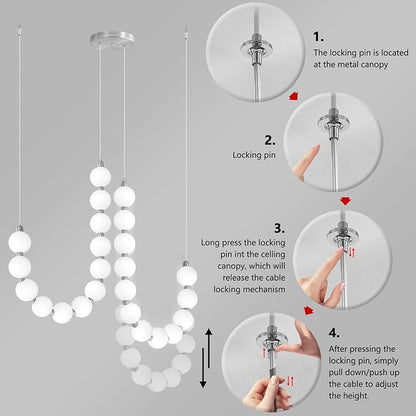 1.
The locking pin is located at the metal canopy

2.
Locking pin

3.
Long press the locking pin int the celling canopy, which will release the cable locking mechanism

4.
After pressing the locking pin, simply pull down/push up the cable to adjust the height.