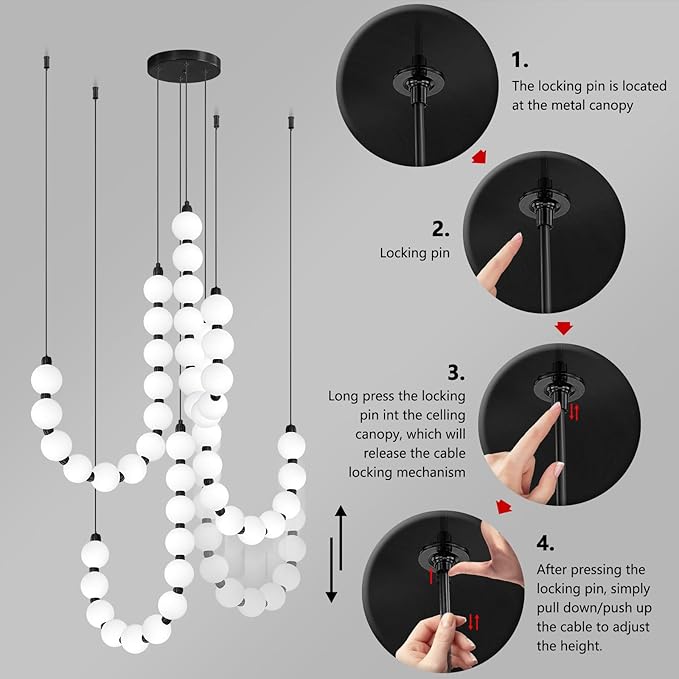 1.
The locking pin is located at the metal canopy

2.
Locking pin

3.
Long press the locking pin int the celling canopy, which will release the cable locking mechanism

4.
After pressing the locking pin, simply pull down/push up the cable to adjust the height.