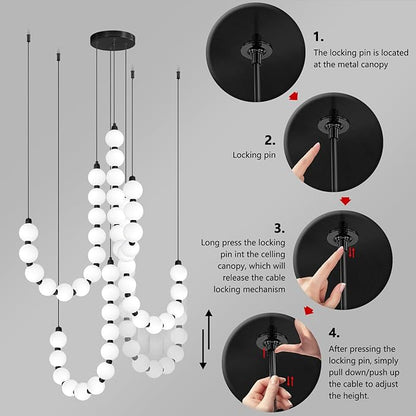 1.
The locking pin is located at the metal canopy

2.
Locking pin

3.
Long press the locking pin int the celling canopy, which will release the cable locking mechanism

4.
After pressing the locking pin, simply pull down/push up the cable to adjust the height.